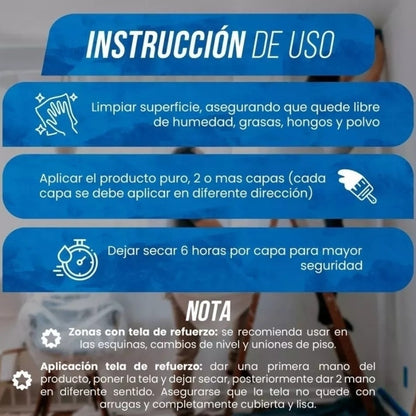 INSTRUCCIÓN DE USO

Limpiar superficie, asegurando que quede libre de humedad, grasas, hongos y polvo

Aplicar el producto puro, 2 o mas capas (cada capa se debe aplicar en diferente dirección)

Dejar secar 6 horas por capa para mayor seguridad

NOTA

Zonas con tela de refuerzo: se recomienda usar en las esquinas, cambios de nivel y uniones de piso.

Aplicación tela de refuerzo: dar una primera mano del producto, poner la tela y dejar secar, posteriormente dar 2 mano en diferente sentido. Asegurarse que la tela no quede con arrugas y completamente cubierta y lisa.